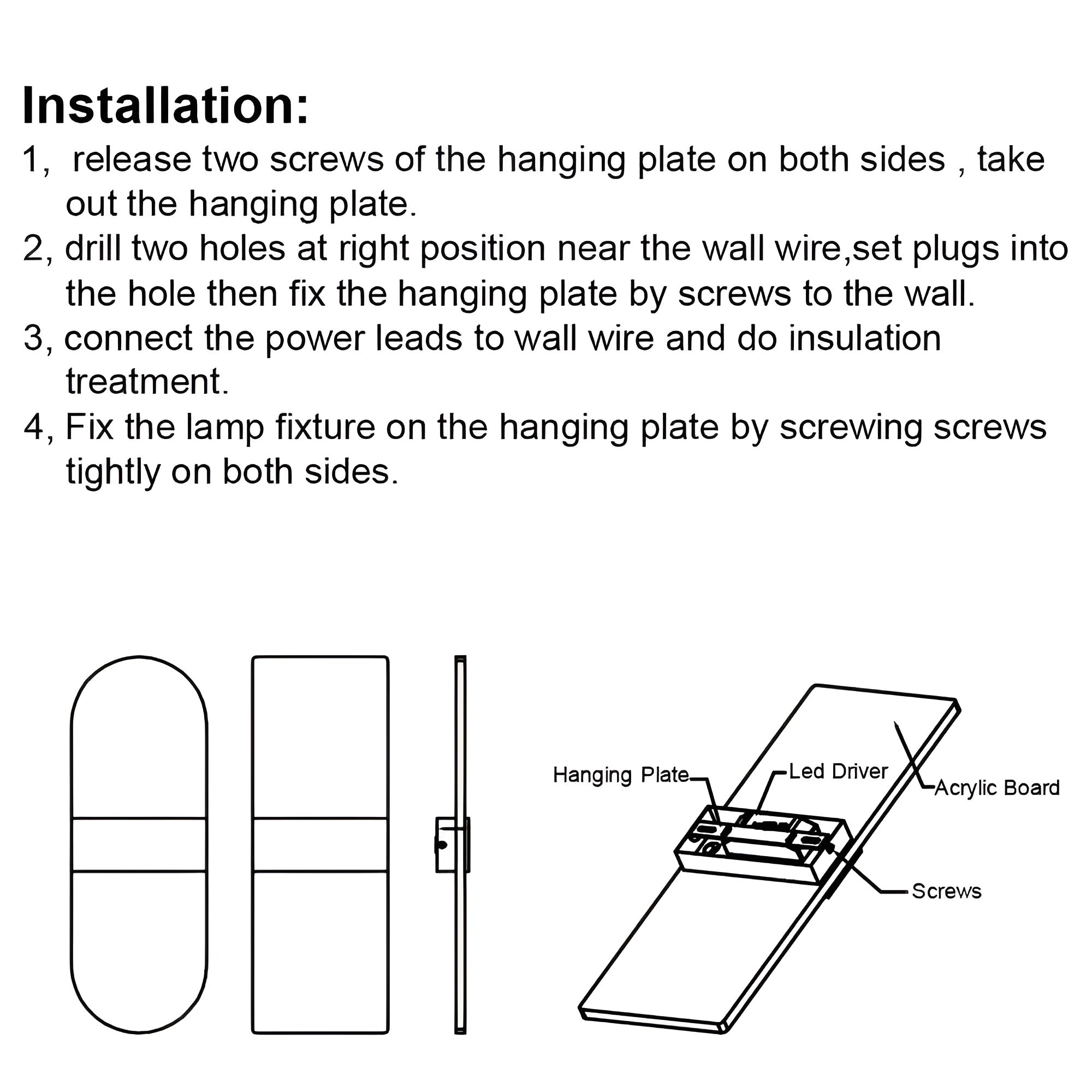 Installation:

1, release two screws of the hanging plate on both sides , take out the hanging plate.

2, drill two holes at right position near the wall wire,set plugs into the hole then fix the hanging plate by screws to the wall.

3, connect the power leads to wall wire and do insulation treatment.

4, Fix the lamp fixture on the hanging plate by screwing screws tightly on both sides.

Hanging Plate

Led Driver

Acrylic Board

Screws