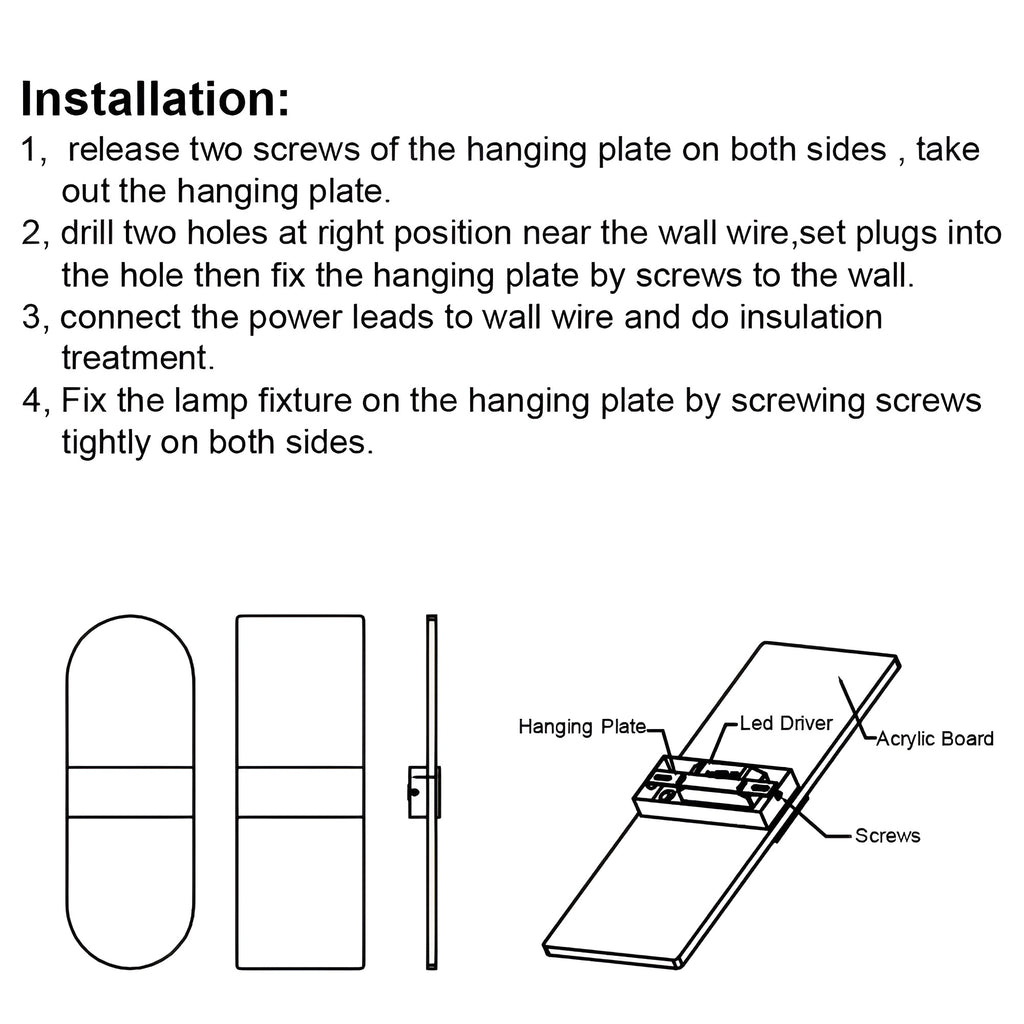 Installation:

1, release two screws of the hanging plate on both sides , take out the hanging plate.

2, drill two holes at right position near the wall wire,set plugs into the hole then fix the hanging plate by screws to the wall.

3, connect the power leads to wall wire and do insulation treatment.

4, Fix the lamp fixture on the hanging plate by screwing screws tightly on both sides.

Hanging Plate

Led Driver

Acrylic Board

Screws