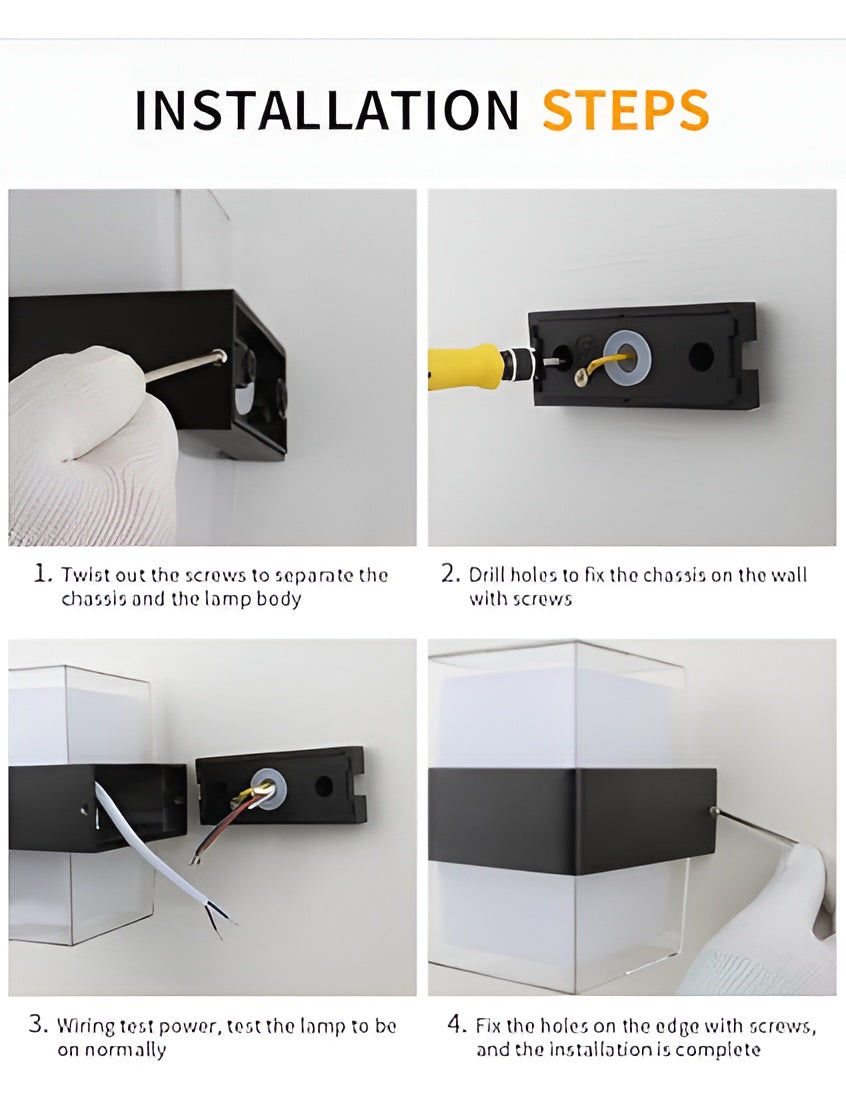 INSTALLATION STEPS

1. Twist out the screws to separate the chassis and the lamp body

2. Drill holes to fix the chassis on the wall with screws

3. Wiring test power, test the lamp to be on normally

4. Fix the holes on the edge with screws, and the installation is complete