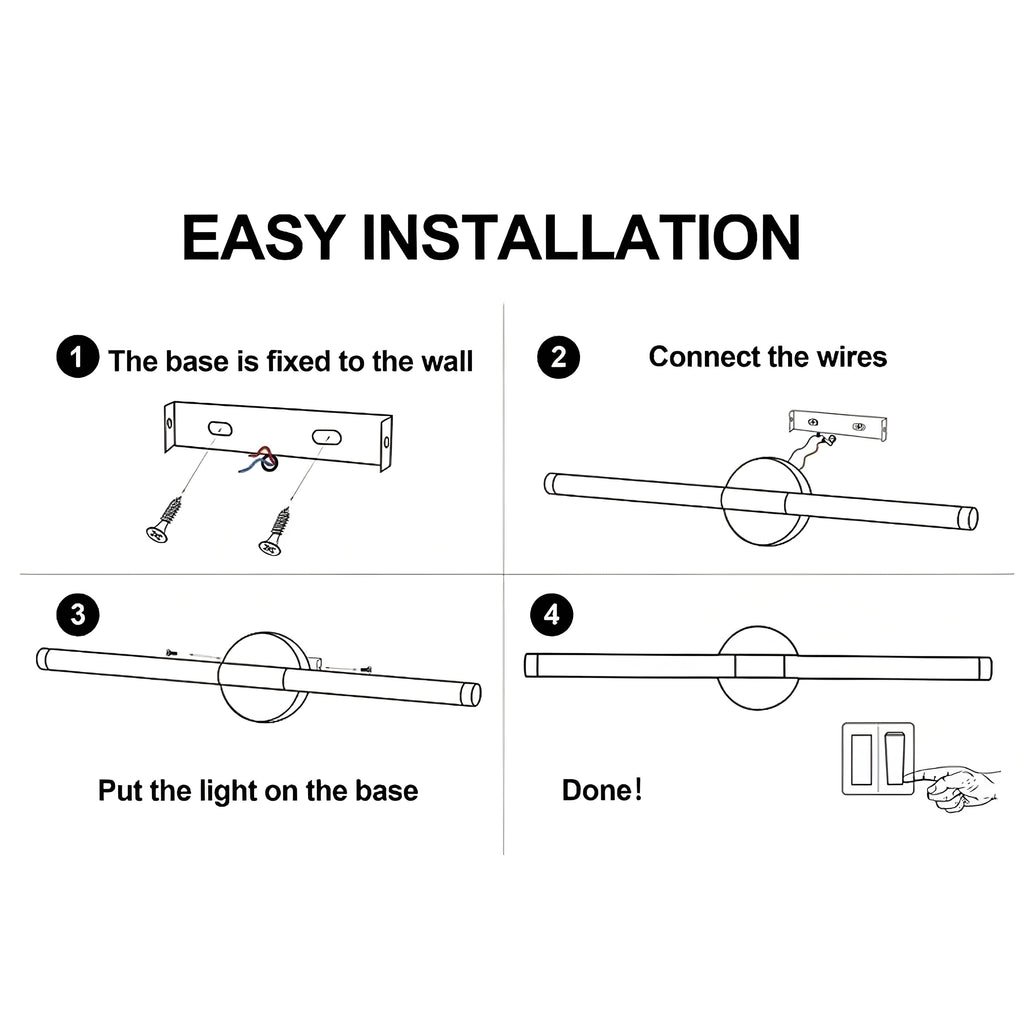 EASY INSTALLATION

1 The base is fixed to the wall

2 Connect the wires

3

Put the light on the base

4

Done!